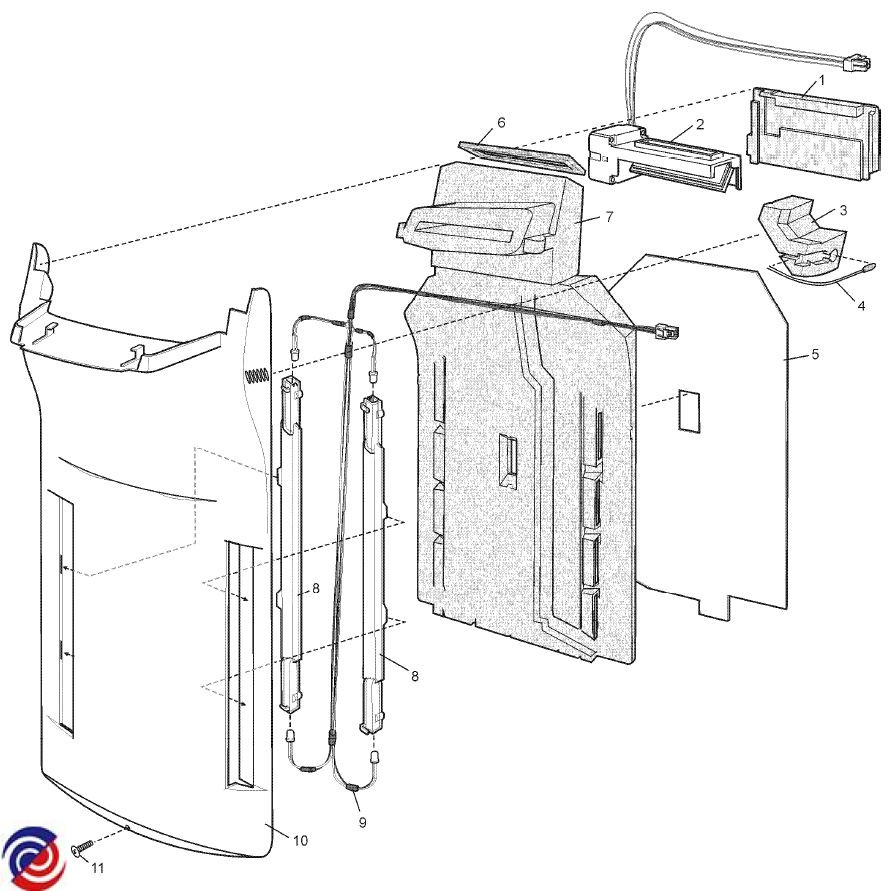 1
2
6
3
7
4
5
8
8
9
10
11